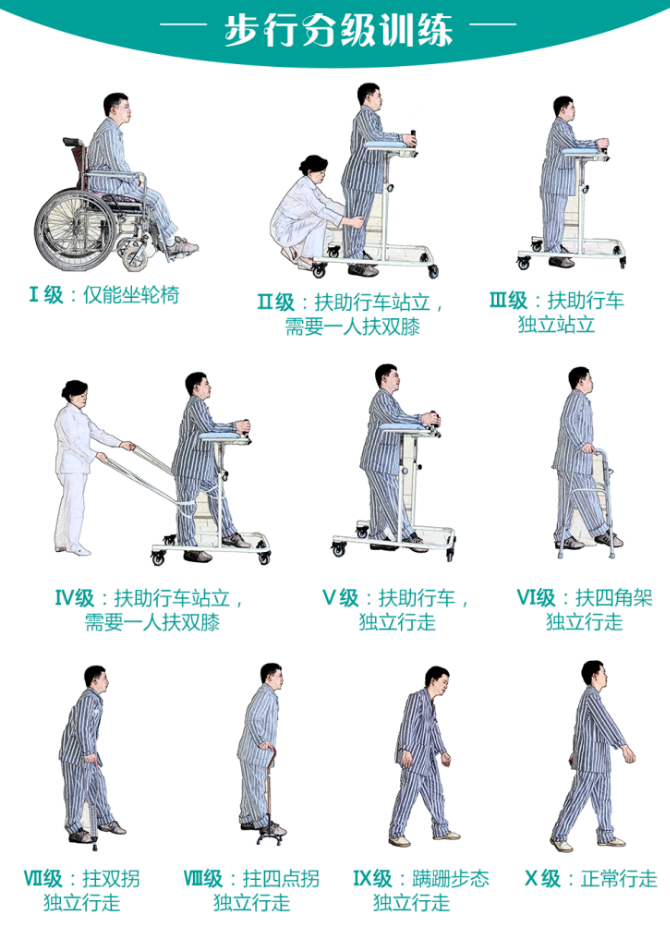 — 步行分级训练 —

Ⅰ级：仅能坐轮椅

Ⅱ级：扶助行车站立，需要一人扶双膝

Ⅲ级：扶助行车独立站立

Ⅳ级：扶助行车站立，需要一人扶双膝

Ⅴ级：扶助行车，独立行走

Ⅵ级：扶四角架独立行走

Ⅶ级：拄双拐独立行走

Ⅷ级：拄四点拐独立行走

Ⅸ级：蹒跚步态独立行走

Ⅹ级：正常行走